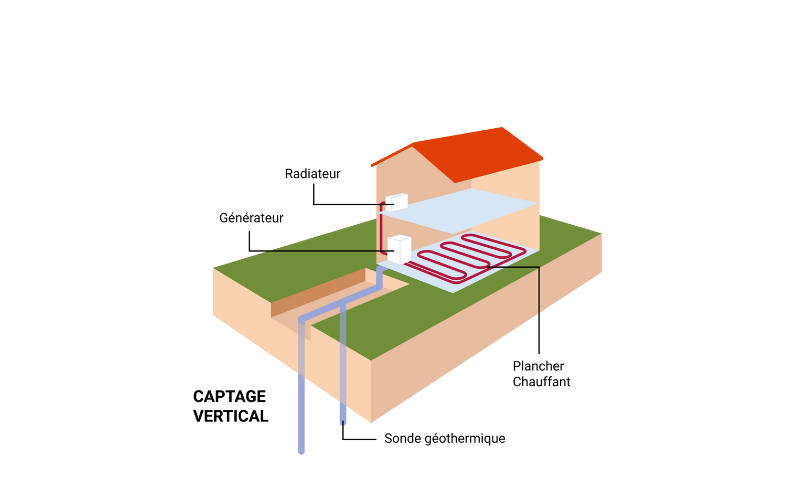 Radiateur

Générateur

Plancher Chauffant

CAPTAGE VERTICAL

Sonde géothermique